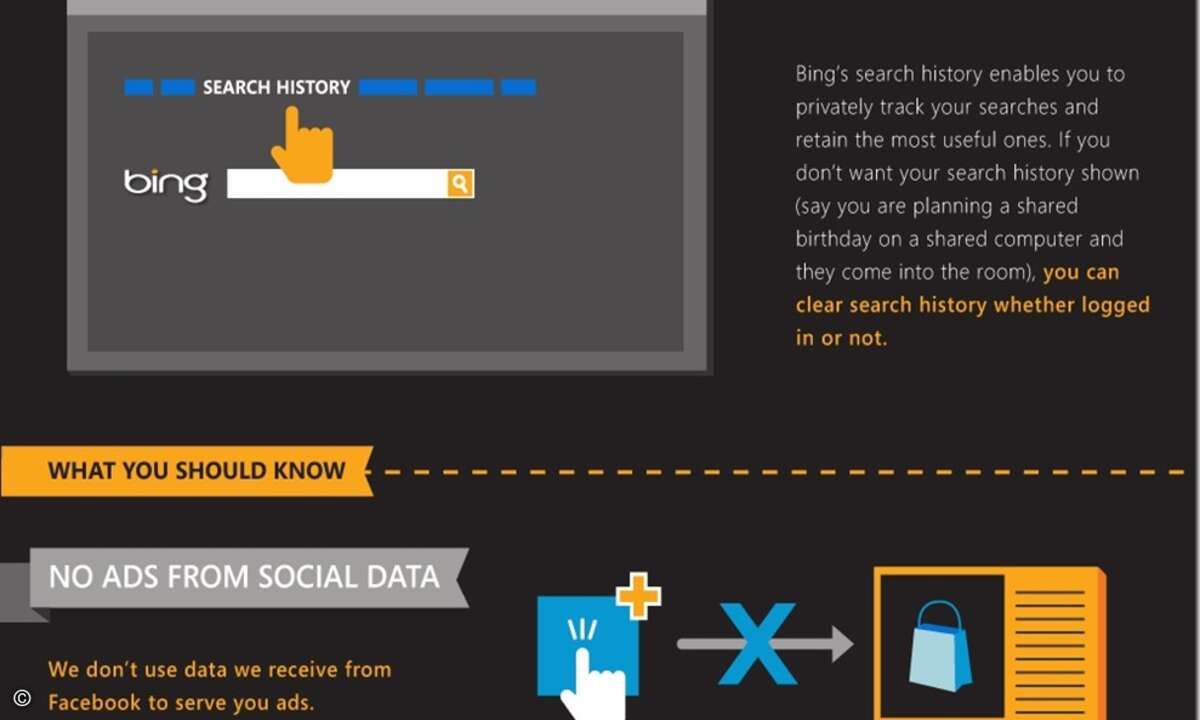 SEARCH HISTORY

bing

Bing's search history enables you to privately track your searches and retain the most useful ones. If you don't want your search history shown (say you are planning a shared birthday on a shared computer and they come into the room), you can clear search history whether logged in or not.

WHAT YOU SHOULD KNOW

NO ADS FROM SOCIAL DATA

We don't use data we receive from Facebook to serve you ads.

©