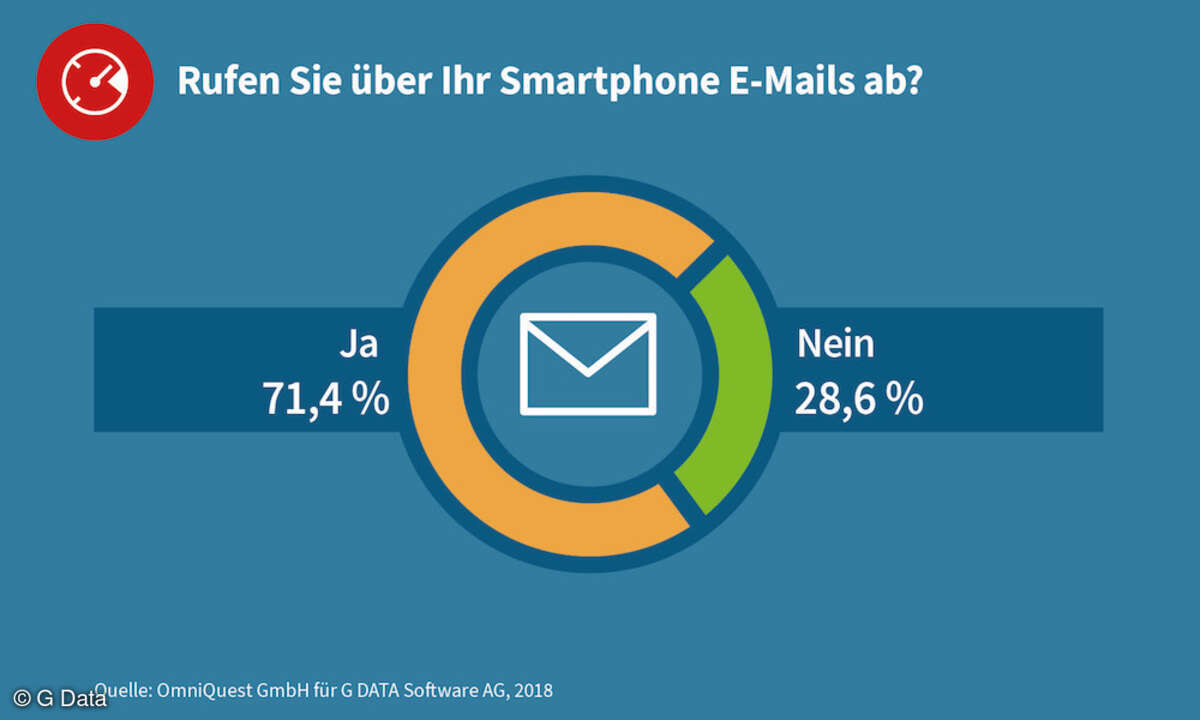 Rufen Sie über Ihr Smartphone E-Mails ab?

Ja
71,4 %

Nein
28,6 %

Quelle: OmniQuest GmbH für G DATA Software AG, 2018

© G Data